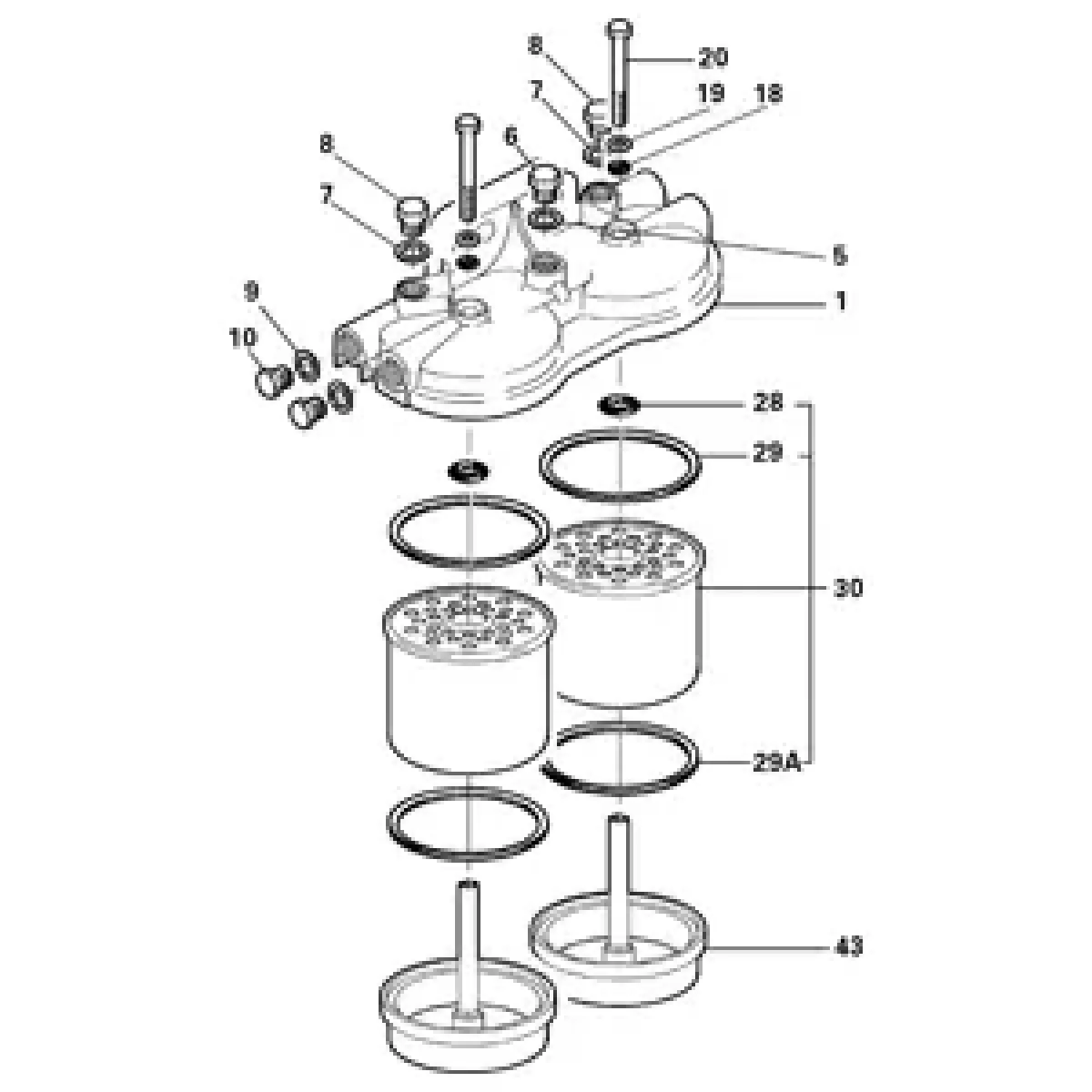 8
20
7
19
18
8
6
7
5
9
1
10
28
29
30
29A
43